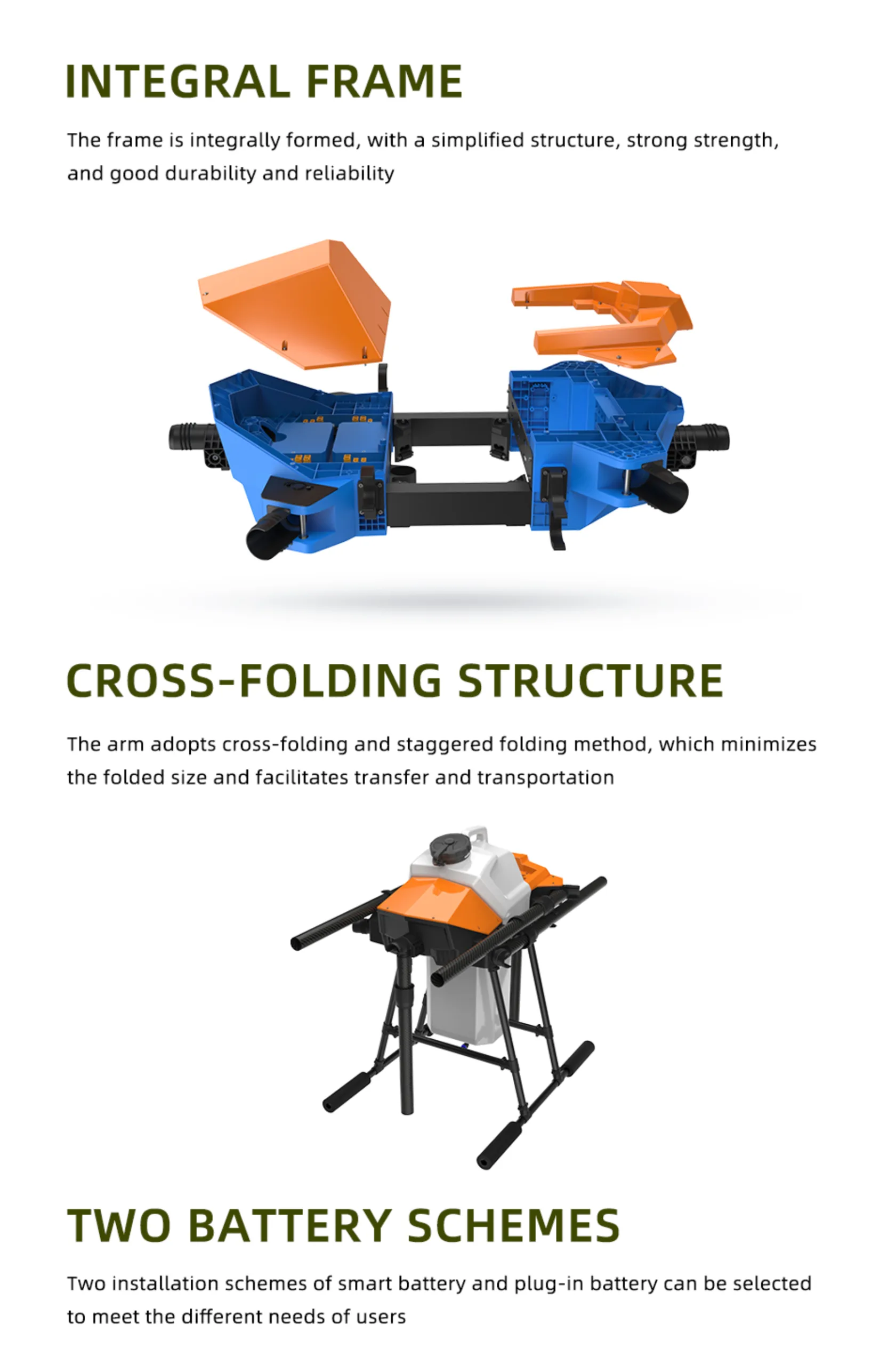 INTEGRAL FRAME

The frame is integrally formed, with a simplified structure, strong strength, and good durability and reliability

CROSS-FOLDING STRUCTURE

The arm adopts cross-folding and staggered folding method, which minimizes the folded size and facilitates transfer and transportation

TWO BATTERY SCHEMES

Two installation schemes of smart battery and plug-in battery can be selected to meet the different needs of users